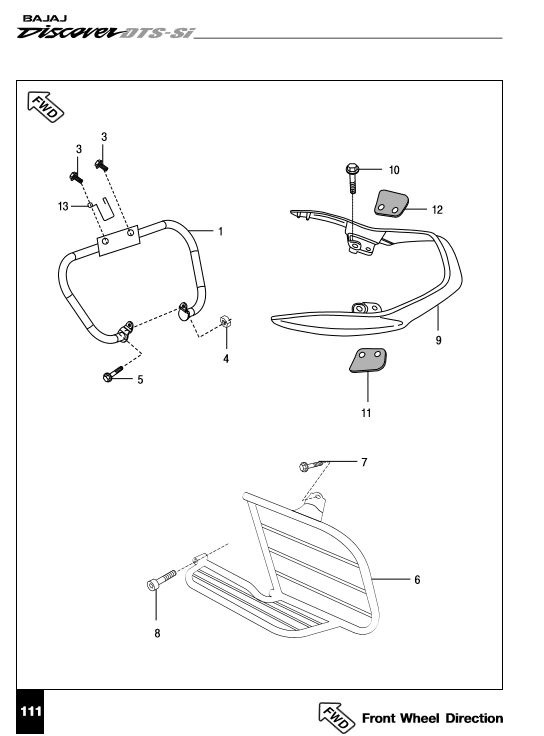 BAJAJ
Discover DTS-Si

FWD

3
3
13
1
4
5
10
12
9
11
7
6
8

111

FWD
Front Wheel Direction