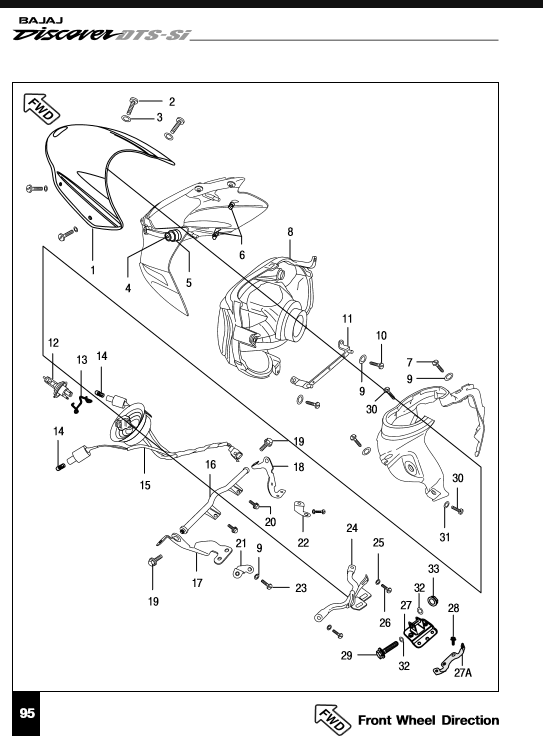 BAJAJ
Discover DTS-Si

FWD

2
3
1
4
5
6
8
11
10
7
9
9
30
12
13
14
14
15
16
19
18
20
22
30
31
17
19
21
9
23
24
25
26
33
32
27
28
29
32
27A

95

FWD Front Wheel Direction