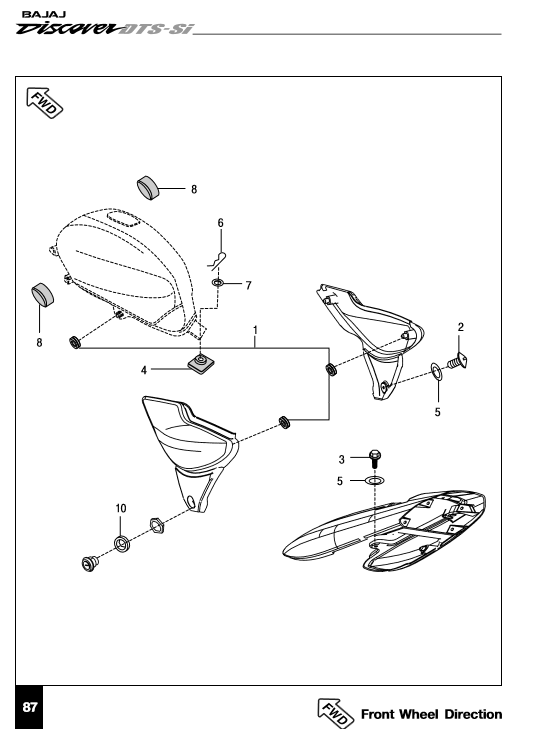 BAJAJ
Discover DTS-Si

FWD

8
6
7
8
1
2
4
5
3
5
10

87

FWD Front Wheel Direction