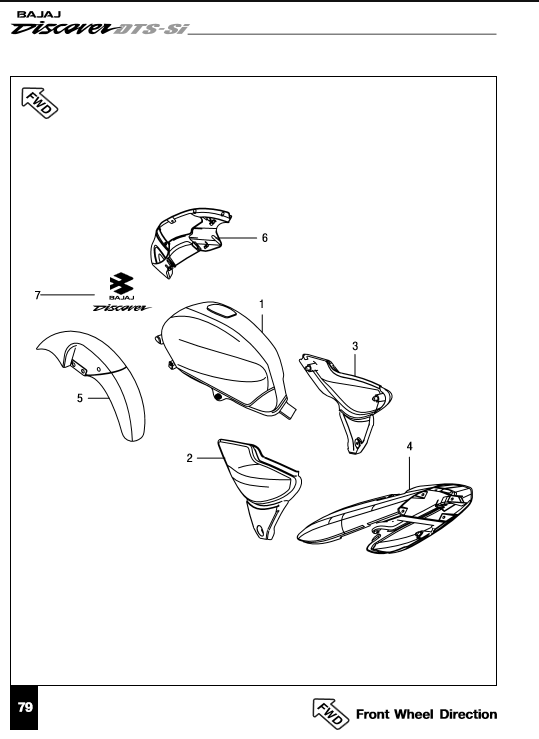 BAJAJ
Discover DTS-Si

FWD

6

7

BAJAJ
Discover

1

3

5

2

4

79

FWD Front Wheel Direction