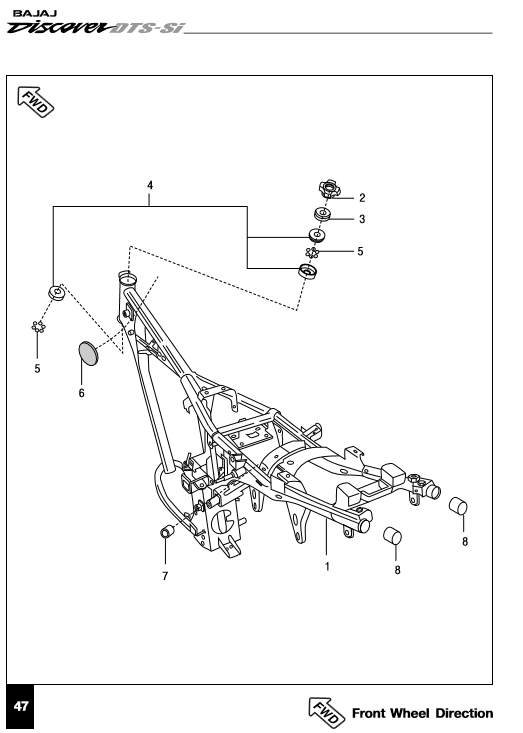 BAJAJ
Discover DTS-Si

FWD

4
2
3
5
5
6
7
1
8
8

47

FWD

Front Wheel Direction