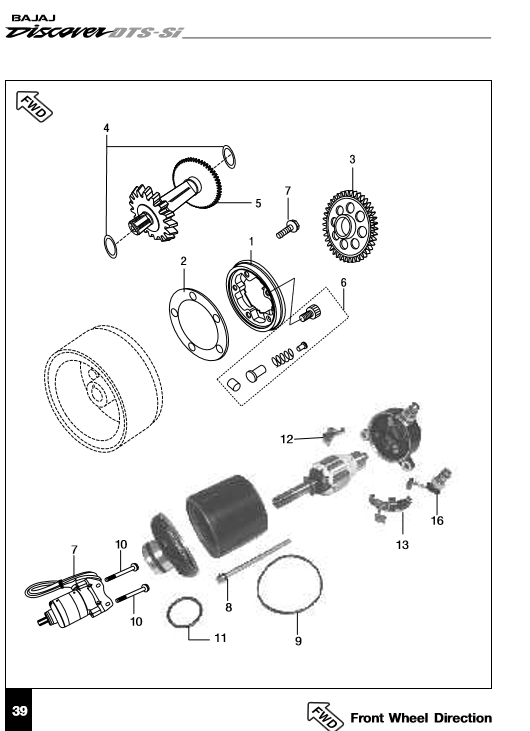 BAJAJ
Discover DTS-Si

FWD

4
3
7
5
1
2
6
12
16
13
7
10
10
8
11
9

39

FWD Front Wheel Direction