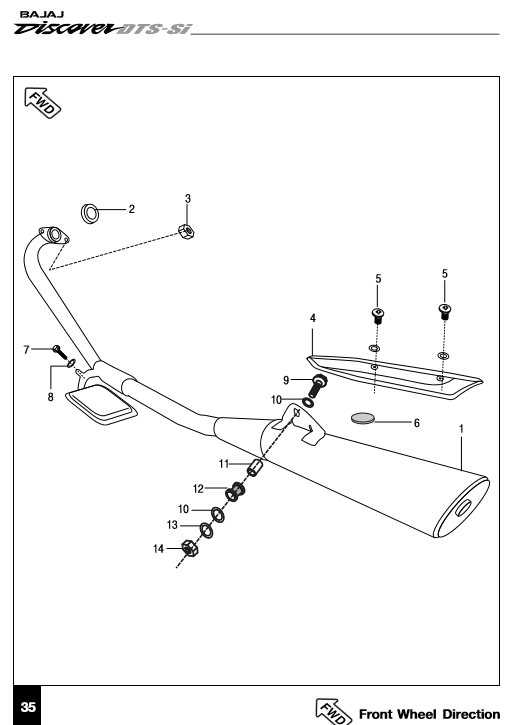 BAJAJ
Discover DTS-Si

FWD

2
3
5
5
4
7
8
9
10
6
1
11
12
10
13
14

35

FWD Front Wheel Direction