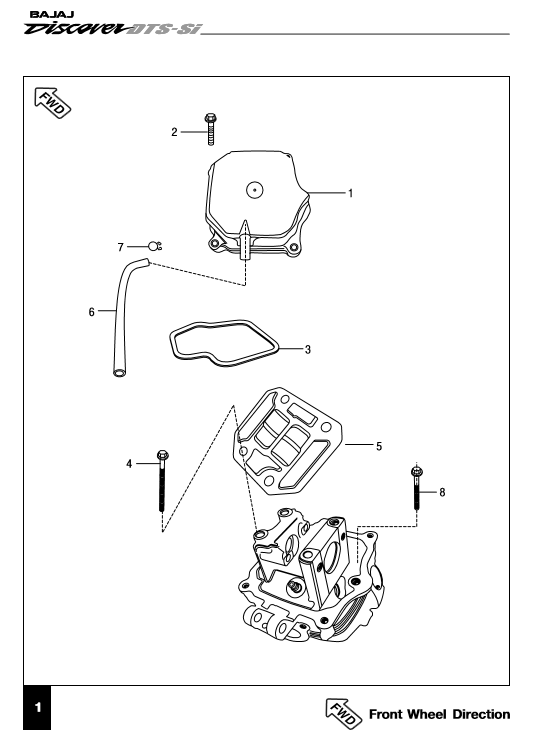 BAJAJ
Discover DTS-Si

FWD

2
1
7
6
3
5
4
8

1

FWD Front Wheel Direction