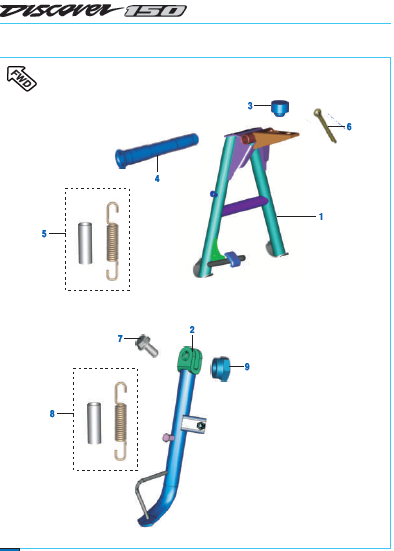 DISCOVER 150

FWD

3

6

4

1

5

2

7

9

8