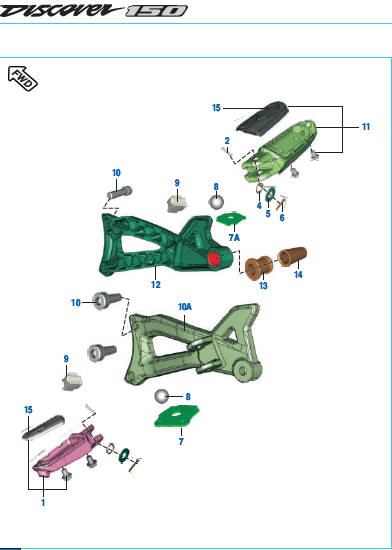 DISCOVER 150

FWD

15
11
2
10
9
8
4
5
6
7A
12
13
14
10
10A
9
8
15
7
1