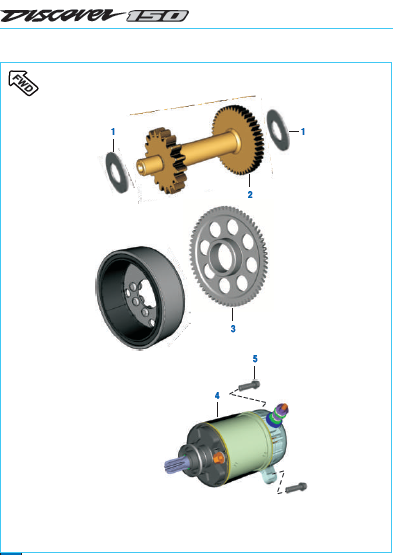 DISCOVER 150

FWD

1

1

2

3

5

4