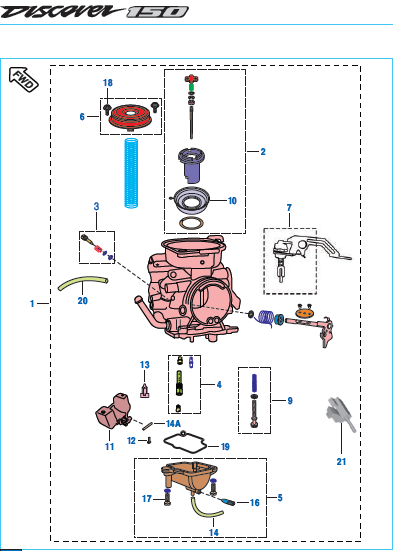 DISCOVER 150

FWD

18
6
2
10
3
7
20
1
13
4
9
14A
11
12
19
21
17
16
5
14