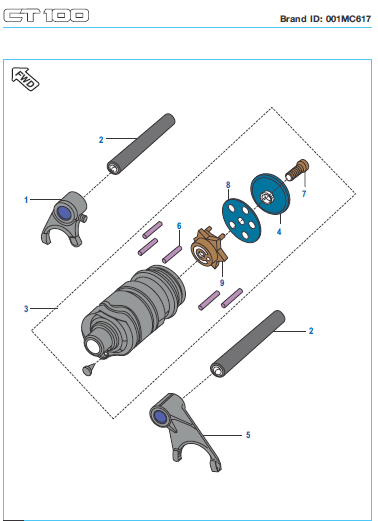 CT 100

Brand ID: 001MC617

FWD

2

1

8

7

4

6

9

3

2

5