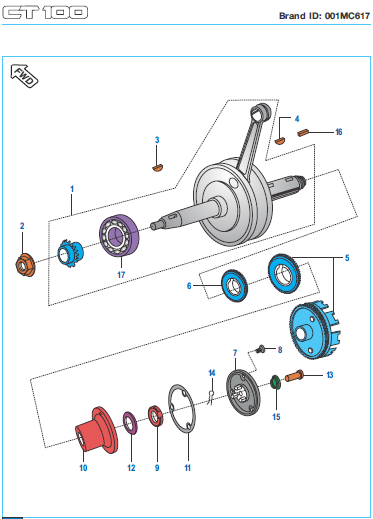 CT 100

Brand ID: 001MC617

FWD

3

4

16

1

2

17

5

6

8

7

14

13

15

10

12

9

11