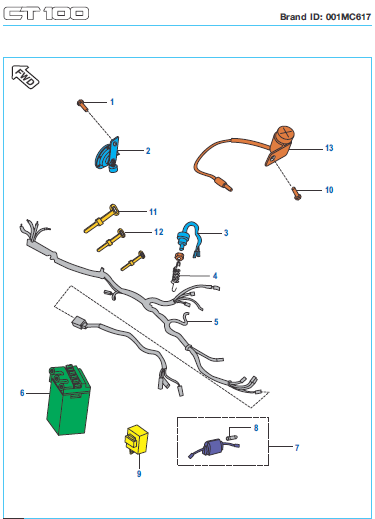 CT 100

Brand ID: 001MC617

FWD

1
2
13
10
11
12
3
4
5
6
8
7
9