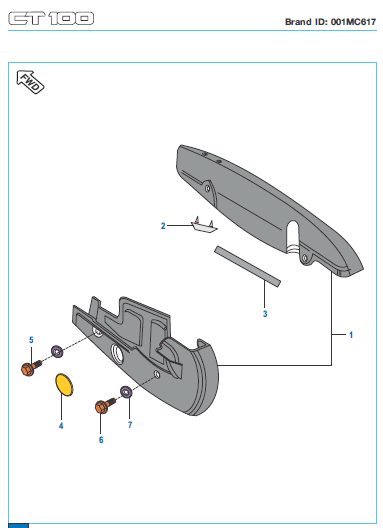 CT 100

Brand ID: 001MC617

FWD

2

3

1

5

4

6

7