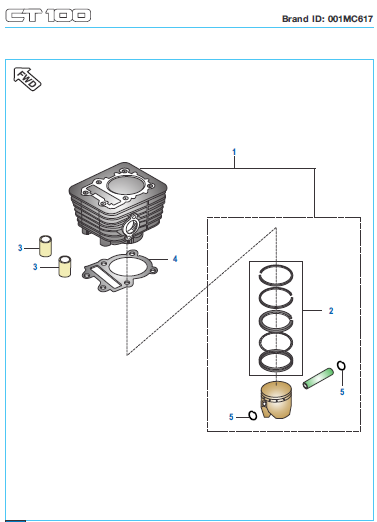 CT 100

Brand ID: 001MC617

FWD

1

3

3

4

2

5

5