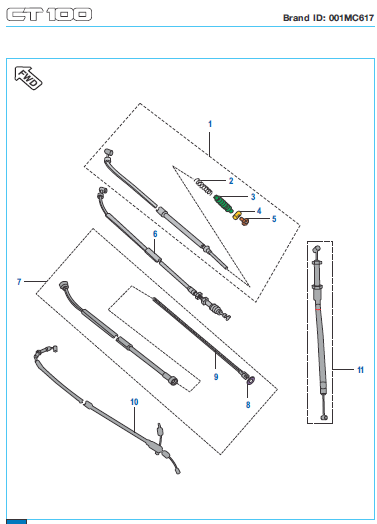 CT 100

Brand ID: 001MC617

FWD

1
2
3
4
5
6
7
9
8
10
11