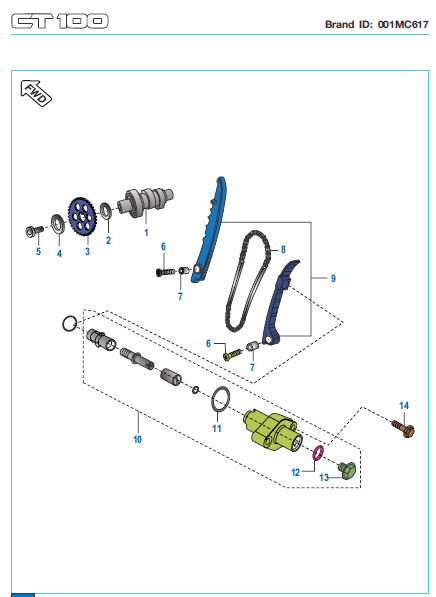 CT 100

Brand ID: 001MC617

FWD

1
2
3
4
5
6
7
8
9
6
7
10
11
12
13
14