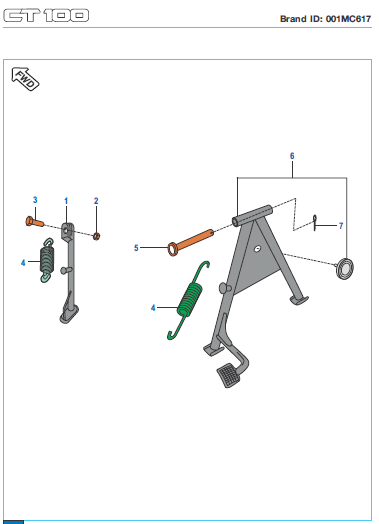 CT 100

Brand ID: 001MC617

FWD

6

3

1

2

7

5

4

4