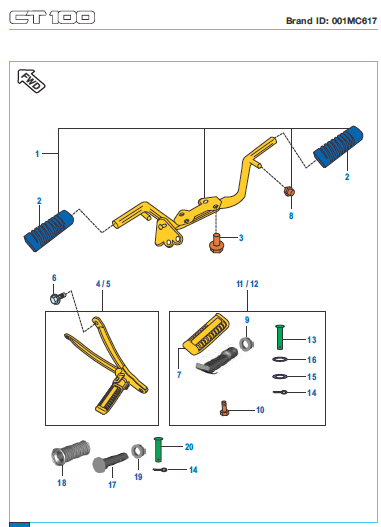 CT 100

Brand ID: 001MC617

FWD

1

2

2

8

3

6

4 / 5

11 / 12

9

13

16

15

14

7

10

20

14

18

17

19