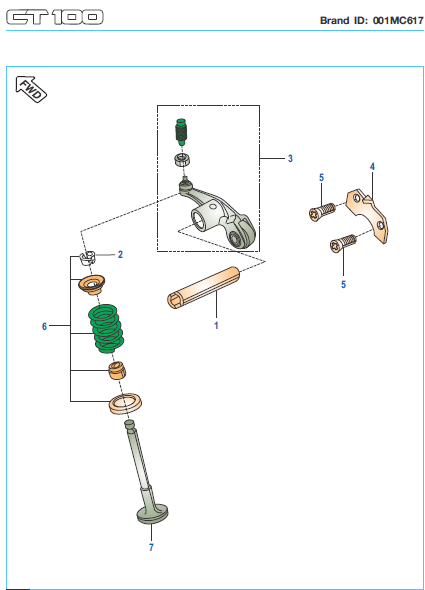 CT 100

Brand ID: 001MC617

FWD

3

4

5

5

2

1

6

7