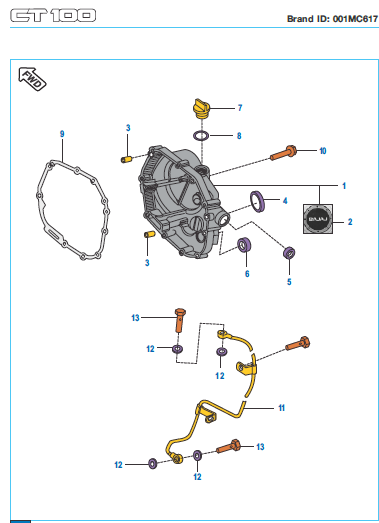 CT 100

Brand ID: 001MC617

FWD

7

8

9

3

10

1

4

2

3

6

5

13

12

12

11

13

12

12