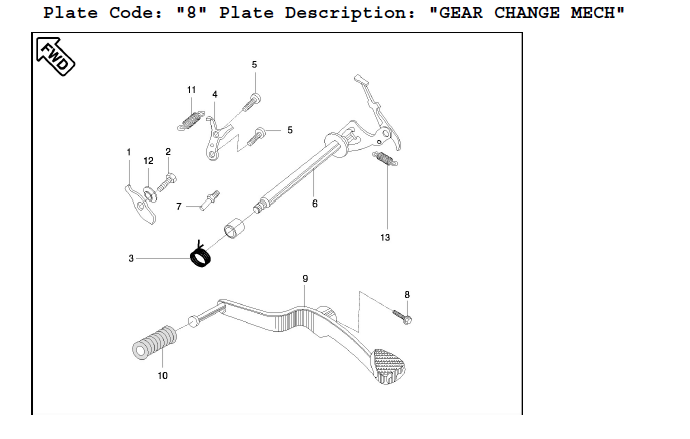 Plate Code: "8" Plate Description: "GEAR CHANGE MECH"

FWD

5
11
4
5
1
12
2
7
6
13
3
9
8
10