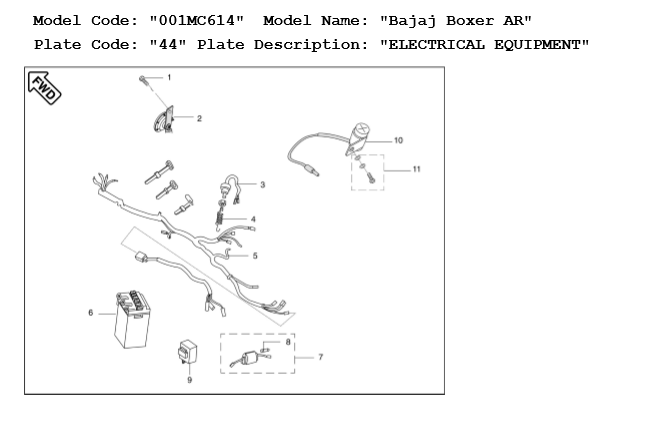 Model Code: "001MC614"  Model Name: "Bajaj Boxer AR"
Plate Code: "44" Plate Description: "ELECTRICAL EQUIPMENT"

FWD

1
2
10
11
3
4
5
6
8
7
9