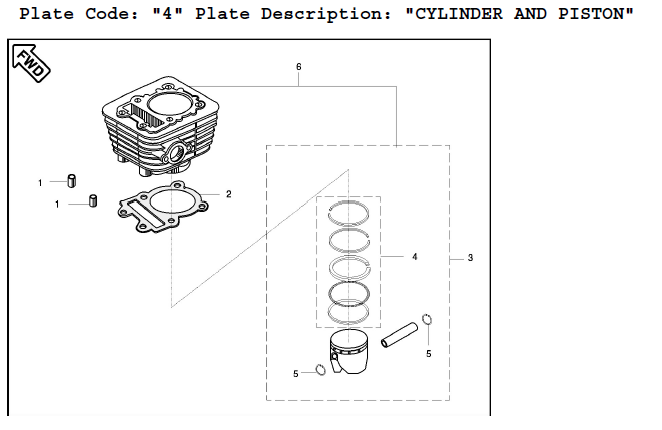 Plate Code: "4" Plate Description: "CYLINDER AND PISTON"

FWD

6

1

1

2

4

3

5

5