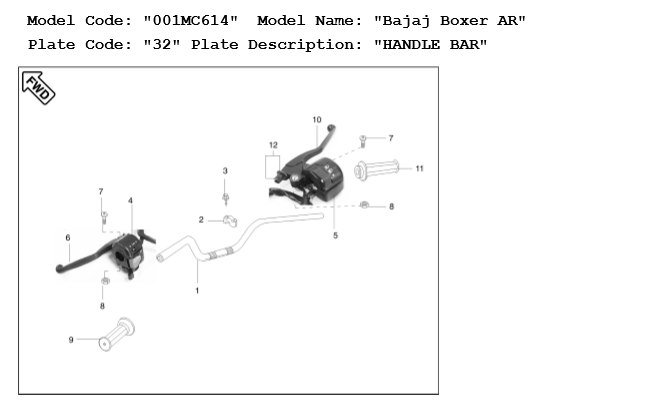 Model Code: "001MC614" Model Name: "Bajaj Boxer AR"
Plate Code: "32" Plate Description: "HANDLE BAR"

FWD

10
7
12
11
3
8
7
4
2
5
6
1
8
9