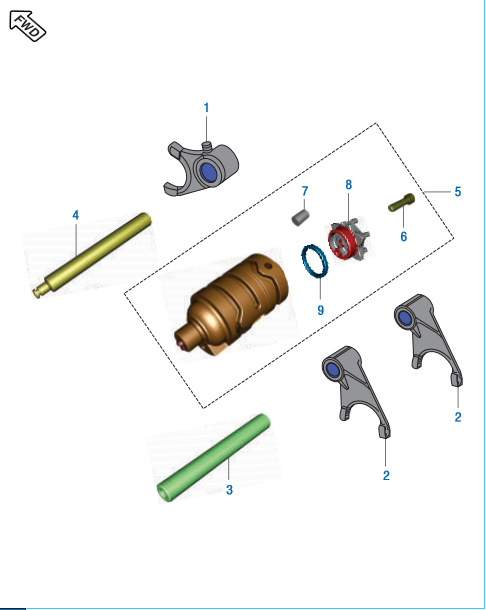 FWD

1

7

8

5

4

6

9

2

2

3