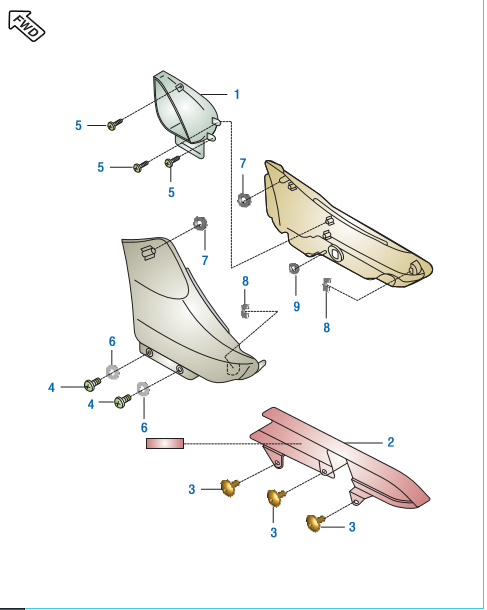 FWD

1
5
5
5
7
7
8
9
8
6
4
4
6
2
3
3
3