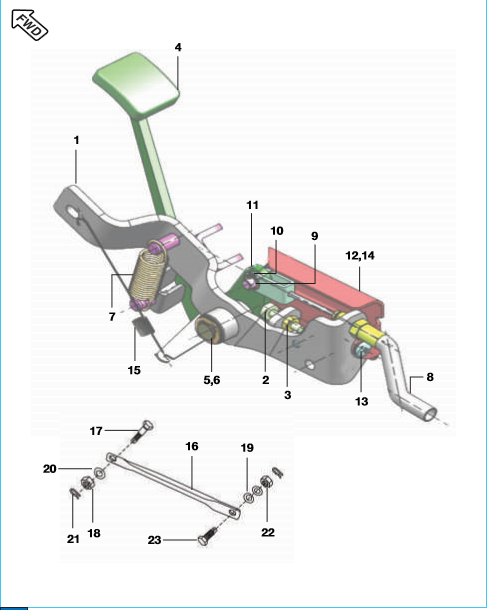 FWD

4

1

11

10

9

12,14

7

15

5,6

2

3

13

8

17

16

19

20

21

18

23

22