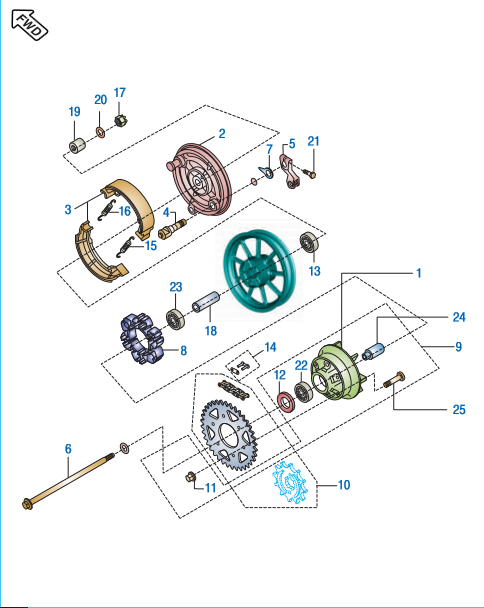 FWD

19
20
17
2
7
5
21
3
16
4
15
13
1
23
18
24
8
14
9
12
22
25
6
11
10