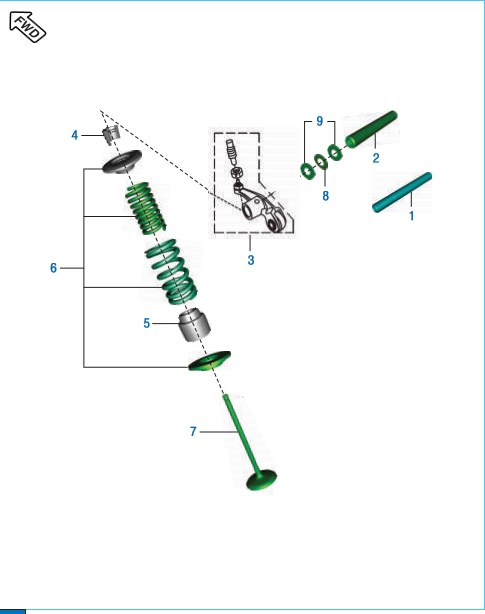 FWD

4

9

2

8

1

3

6

5

7