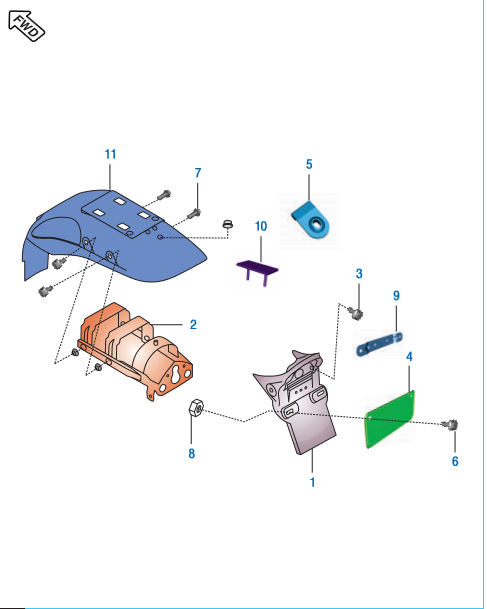 FWD

11

7

5

10

3

9

2

4

8

6

1