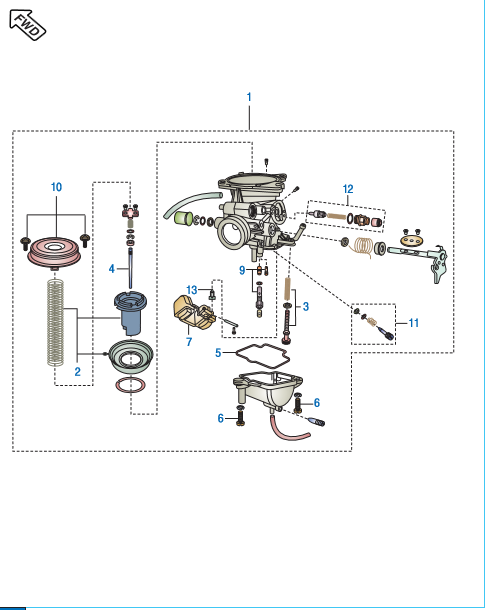 FWD

1

10

12

4

9

13

3

11

7

5

2

6

6