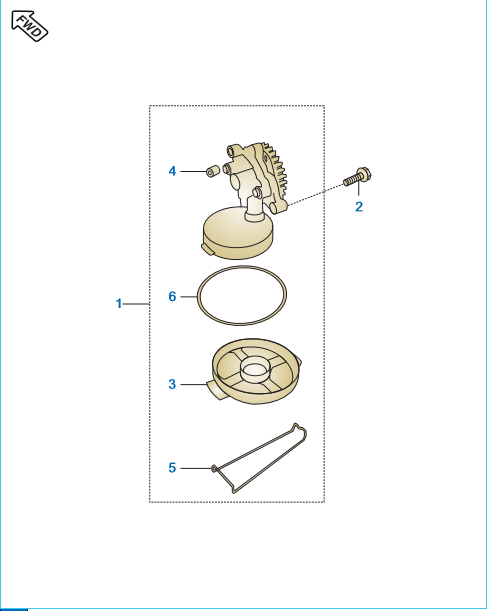 FWD

4

2

1

6

3

5