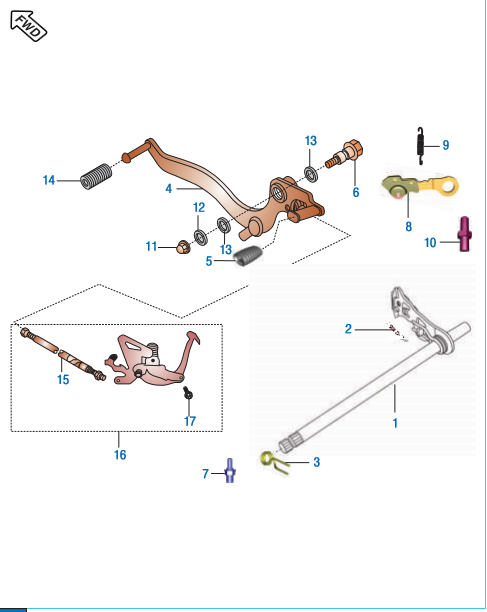 FWD

13
9
14
4
6
12
8
11
13
10
5
2
15
17
1
16
7
3